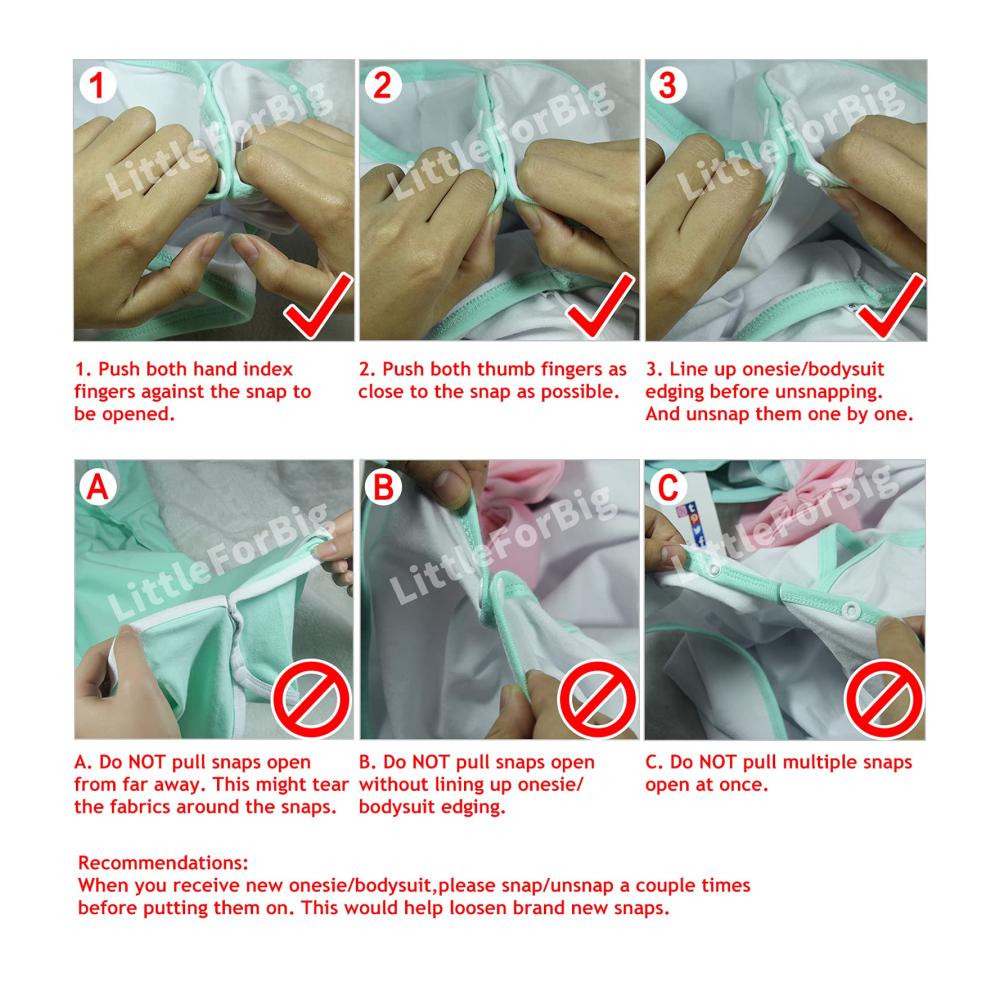 1

LittleForBig

2

LittleForBig

3

LittleForBig

1. Push both hand index fingers against the snap to be opened.

2. Push both thumb fingers as close to the snap as possible.

3. Line up onesie/bodysuit edging before unsnapping. And unsnap them one by one.

A

LittleForBig

B

LittleForBig

C

LittleForBig

A. Do NOT pull snaps open from far away. This might tear the fabrics around the snaps.

B. Do NOT pull snaps open without lining up onesie/ bodysuit edging.

C. Do NOT pull multiple snaps open at once.

Recommendations:
When you receive new onesie/bodysuit,please snap/unsnap a couple times before putting them on. This would help loosen brand new snaps.